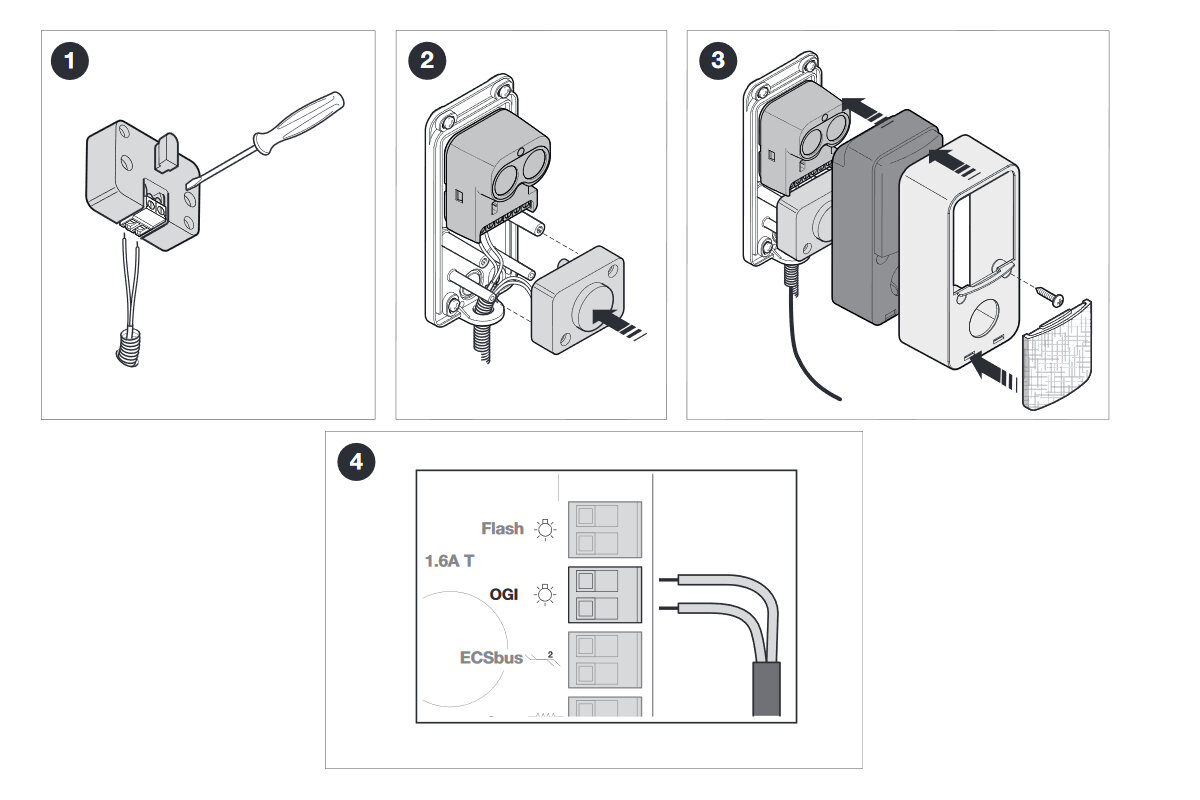 1

2

3

4

Flash

1.6A T

OGI

ECSbus

2